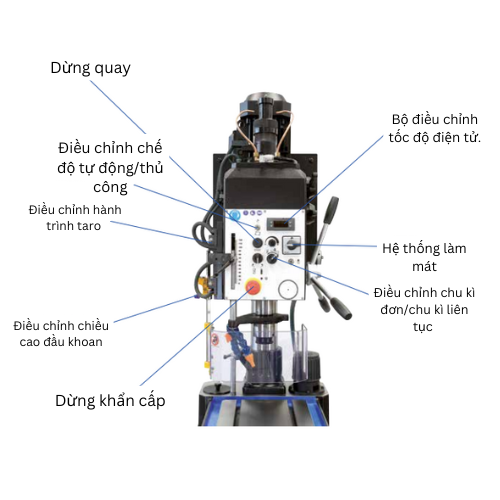 Dừng quay

Điều chỉnh chế độ tự động/thủ công

Điều chỉnh hành trình taro

Điều chỉnh chiều cao đầu khoan

Dừng khẩn cấp

Bộ điều chỉnh tốc độ điện tử.

Hệ thống làm mát

Điều chỉnh chu kì đơn/chu kì liên tục