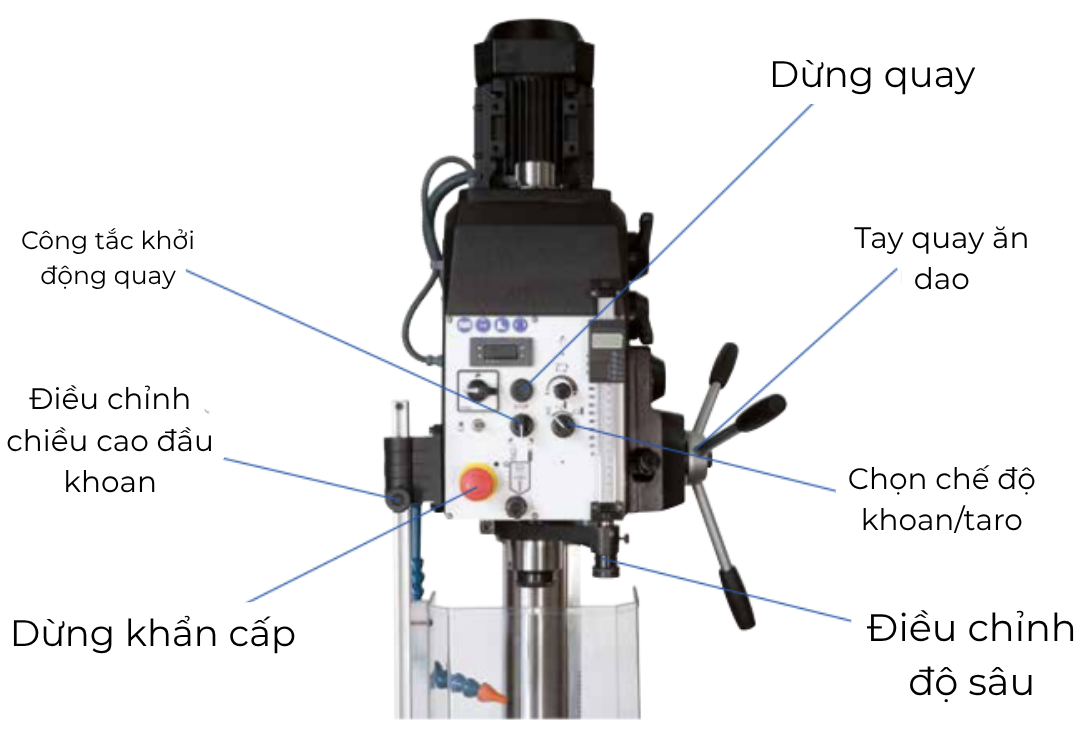 Dừng quay

Công tắc khởi động quay

Tay quay ăn dao

Điều chỉnh chiều cao đầu khoan

Chọn chế độ khoan/taro

Dừng khẩn cấp

Điều chỉnh độ sâu