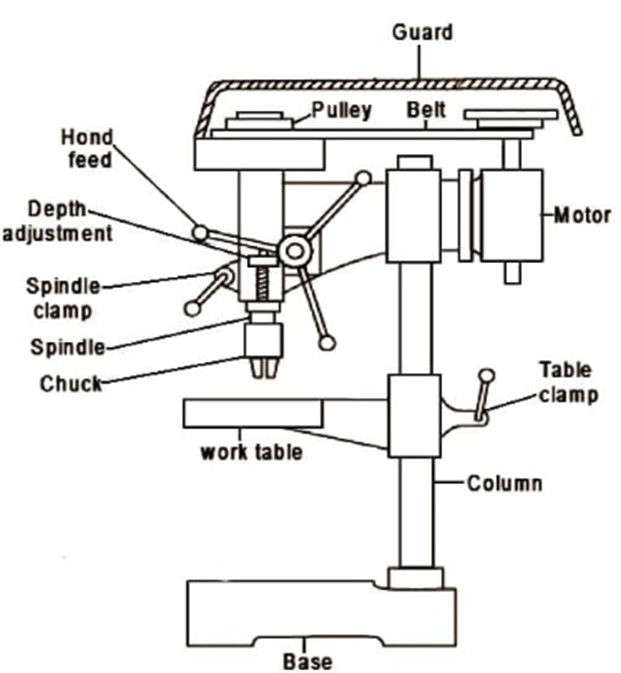 Guard
Pulley
Belt
Hond feed
Depth adjustment
Motor
Spindle clamp
Spindle
Chuck
Table clamp
work table
Column
Base